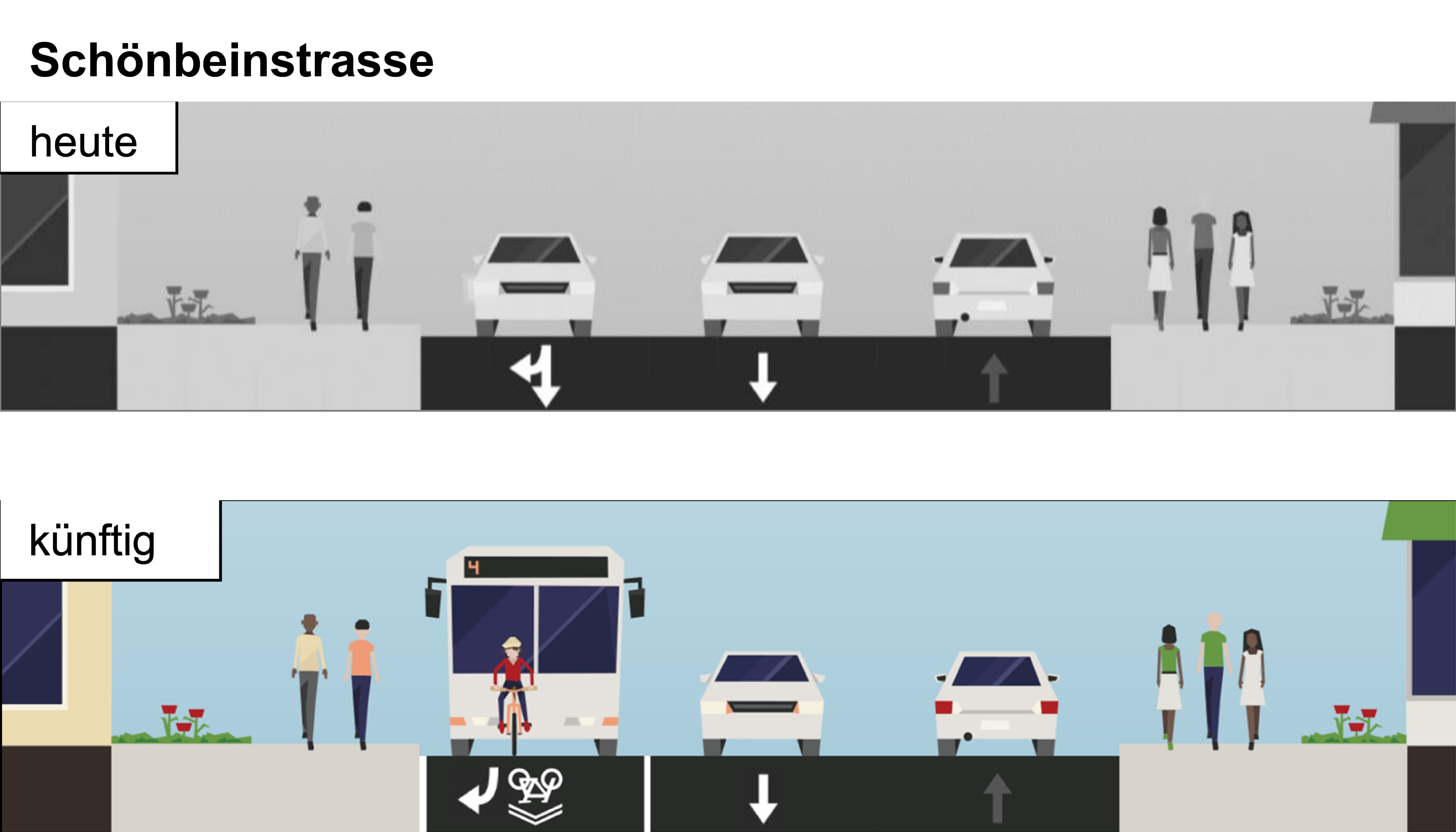 Schönbeinstrasse

heute

künftig

4